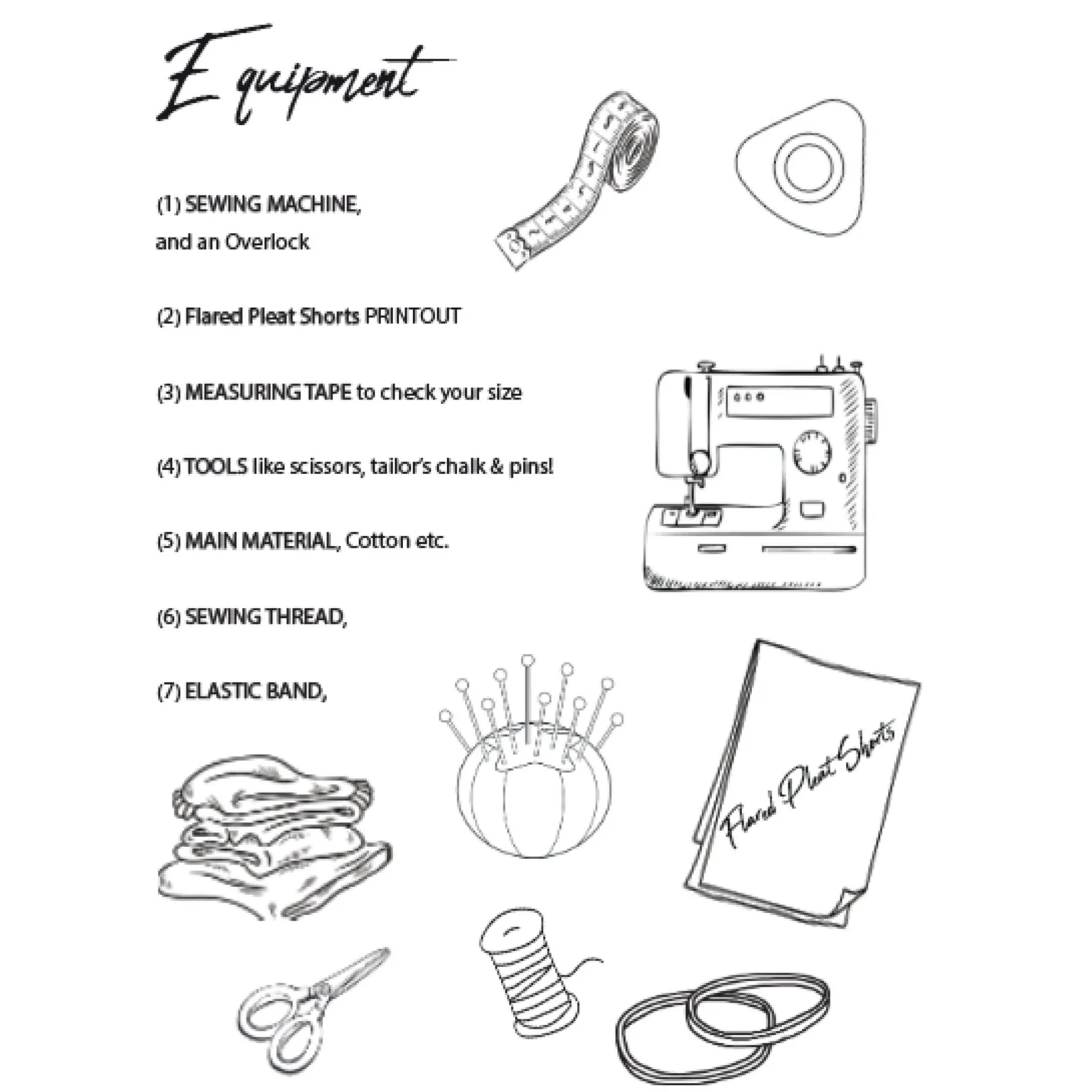 Equipment

(1) SEWING MACHINE,
and an Overlock

(2) Flared Pleat Shorts PRINTOUT

(3) MEASURING TAPE to check your size

(4) TOOLS like scissors, tailor's chalk & pins!

(5) MAIN MATERIAL, Cotton etc.

(6) SEWING THREAD,

(7) ELASTIC BAND,

Flared Pleat Shorts