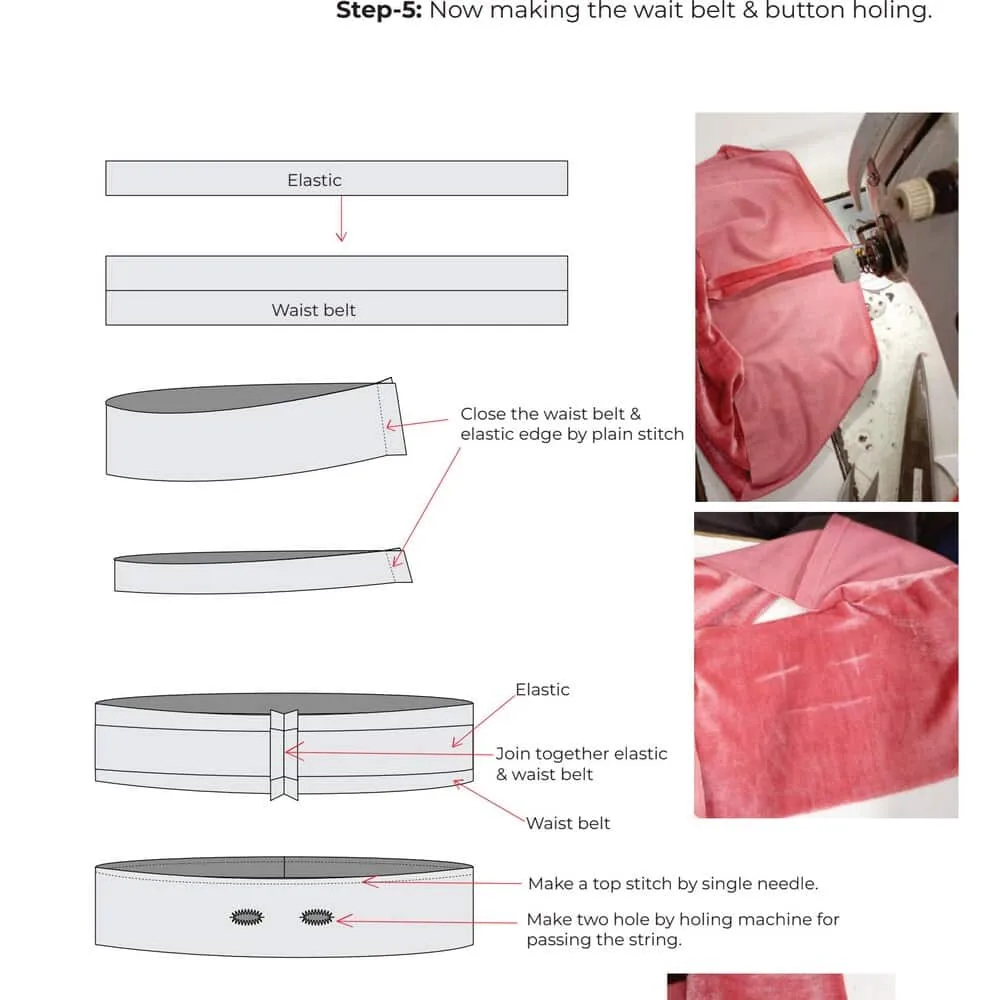 **Step-5:** Now making the wait belt & button holing.

Elastic

Waist belt

Close the waist belt & elastic edge by plain stitch

Elastic

Join together elastic & waist belt

Waist belt

Make a top stitch by single needle.

Make two hole by holing machine for passing the string.